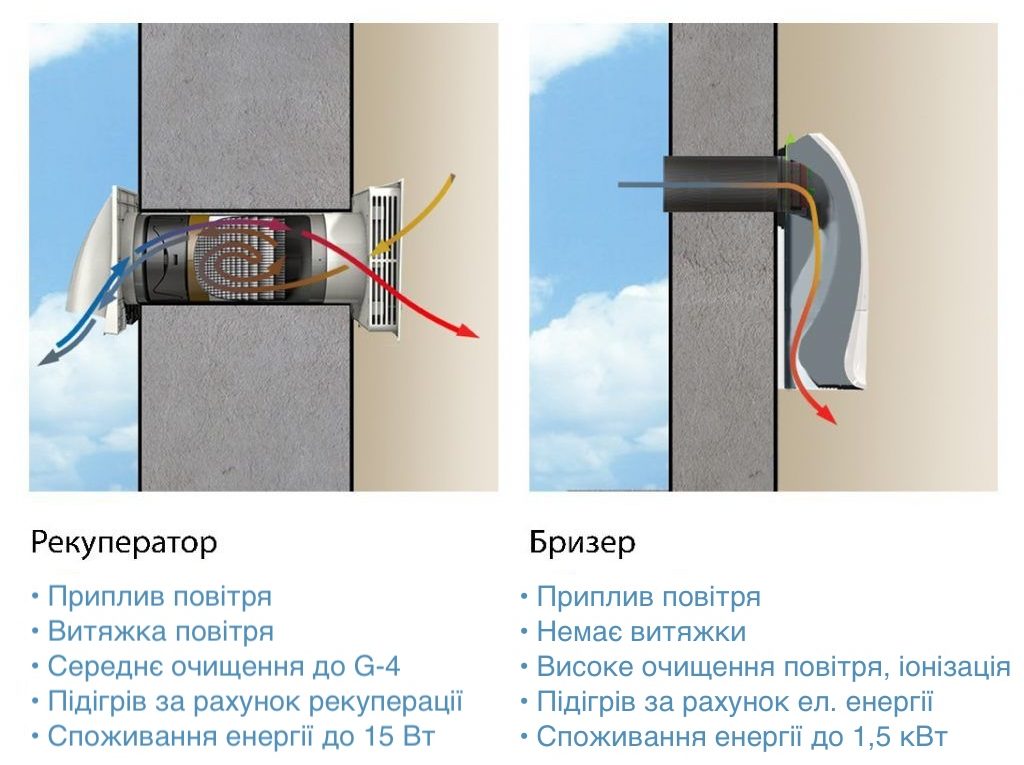 Рекуператор

• Приплив повітря
• Витяжка повітря
• Середнє очищення до G-4
• Підігрів за рахунок рекуперації
• Споживання енергії до 15 Вт

Бризер

• Приплив повітря
• Немає витяжки
• Високе очищення повітря, іонізація
• Підігрів за рахунок ел. енергії
• Споживання енергії до 1,5 кВт